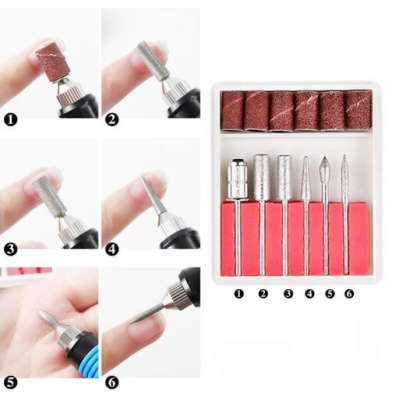 1
2
3
4
5
6
1 2 3 4 5 6