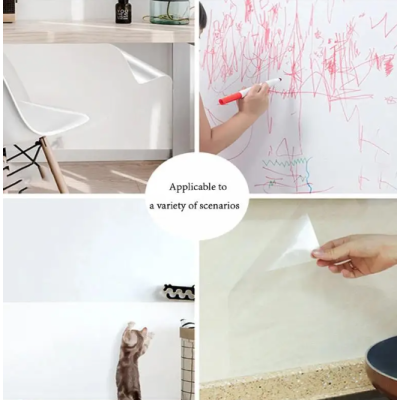 Applicable to
a variety of scenarios