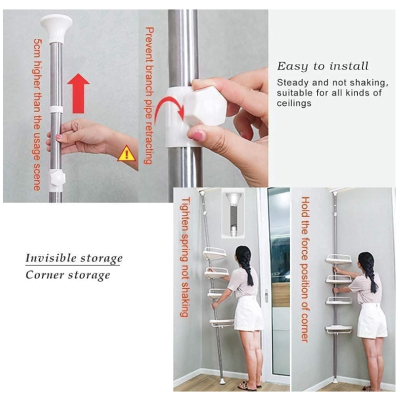 5cm higher than the usage scene

Prevent branch pipe retracting

Easy to install

Steady and not shaking, suitable for all kinds of ceilings

Invisible storage

Corner storage

Tighten spring not shaking

Hold the force position of corner