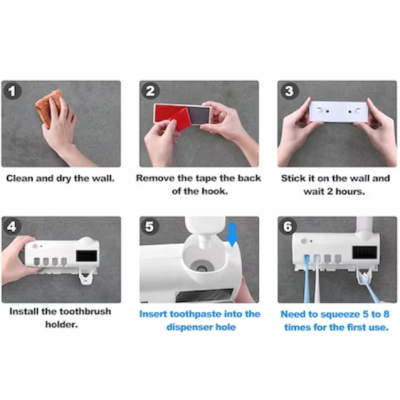 1

Clean and dry the wall.

2

Remove the tape the back of the hook.

3

Stick it on the wall and wait 2 hours.

4

Install the toothbrush holder.

5

Insert toothpaste into the dispenser hole

6

Need to squeeze 5 to 8 times for the first use.