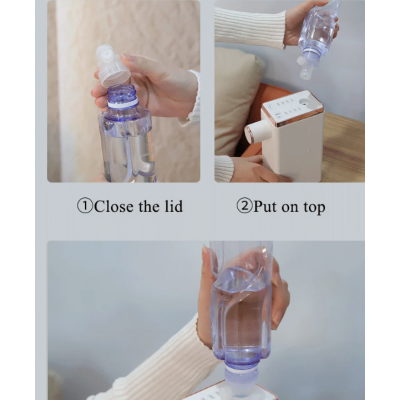 ①Close the lid

②Put on top