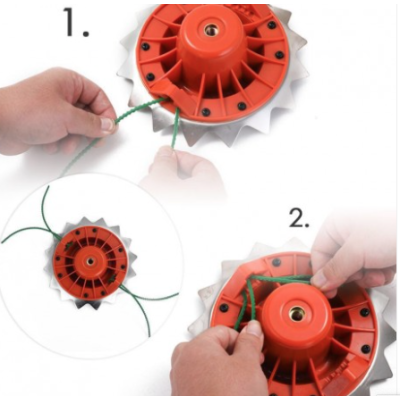 1.

2.