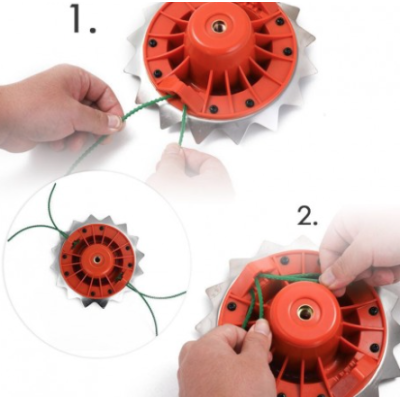 1.

2.