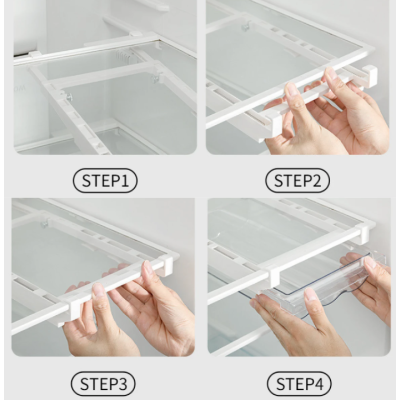 STEP1

STEP2

STEP3

STEP4