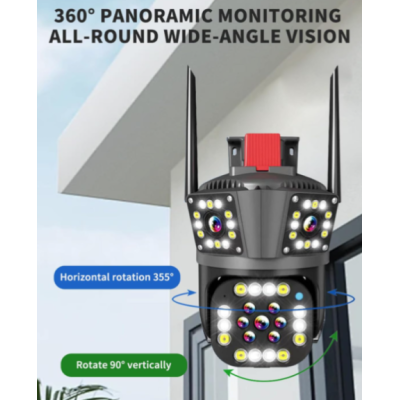 360° PANORAMIC MONITORING
ALL-ROUND WIDE-ANGLE VISION

Horizontal rotation 355°

Rotate 90° vertically