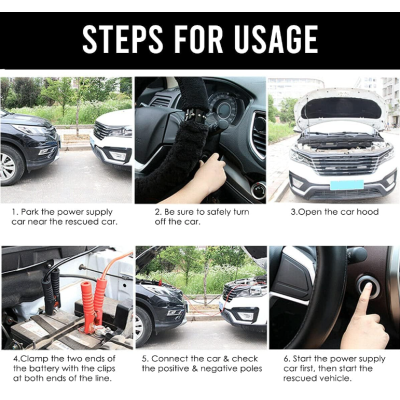 STEPS FOR USAGE

1. Park the power supply car near the rescued car.

2. Be sure to safely turn off the car.

3.Open the car hood

4.Clamp the two ends of the battery with the clips at both ends of the line.

5. Connect the car & check the positive & negative poles

6. Start the power supply car first, then start the rescued vehicle.