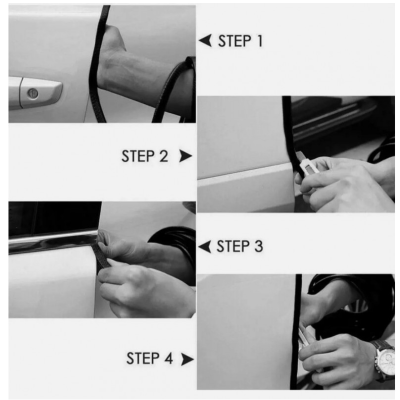 STEP 1

STEP 2

STEP 3

STEP 4