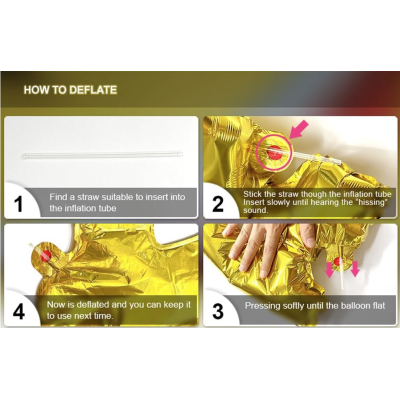 HOW TO DEFLATE

1 Find a straw suitable to insert into the inflation tube

2 Stick the straw though the inflation tube Insert slowly until hearing the "hissing" sound.

4 Now is deflated and you can keep it to use next time.

3 Pressing softly until the balloon flat