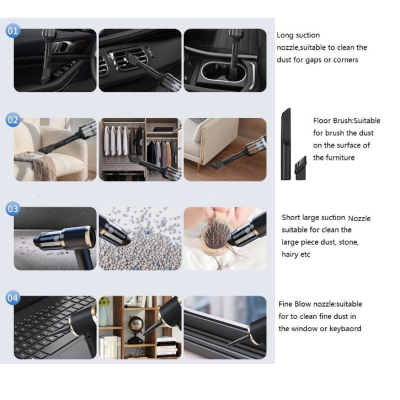 01

Long suction nozzle,suitable to clean the dust for gaps or corners

02

Floor Brush:Suitable for brush the dust on the surface of the furniture

03

Short large suction Nozzle suitable for clean the large piece dust, stone, hairy etc

04

Fine Blow nozzle:suitable for to clean fine dust in the window or keybaord