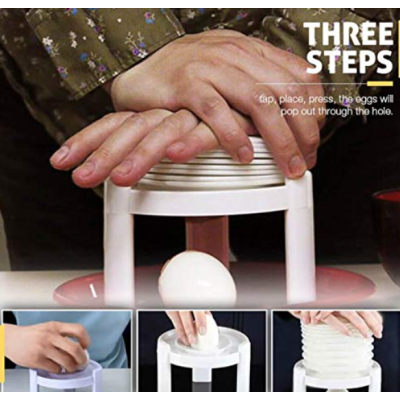 THREE STEPS

tap, place, press, the eggs will pop out through the hole.