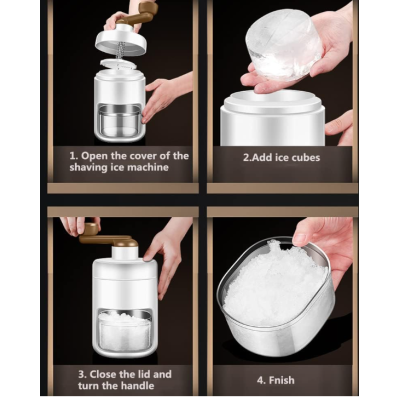 1. Open the cover of the shaving ice machine

2.Add ice cubes

3. Close the lid and turn the handle

4. Fnish