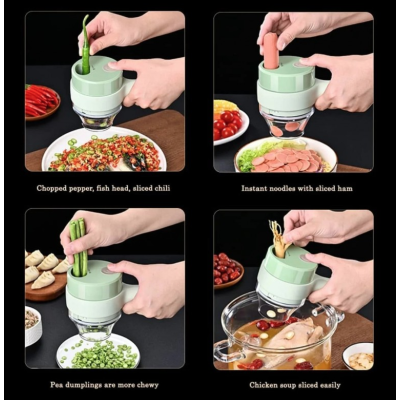 Chopped pepper, fish head, sliced chili

Instant noodles with sliced ham

Pea dumplings are more chewy

Chicken soup sliced easily