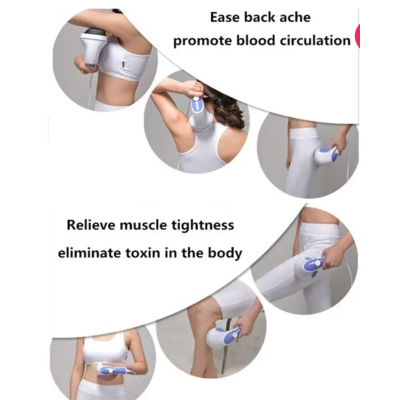 Ease back ache
promote blood circulation

Relieve muscle tightness
eliminate toxin in the body