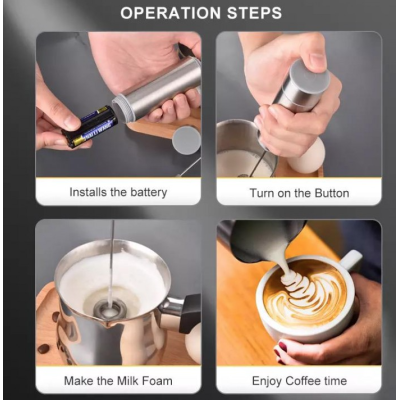 OPERATION STEPS

Installs the battery

Turn on the Button

Make the Milk Foam

Enjoy Coffee time