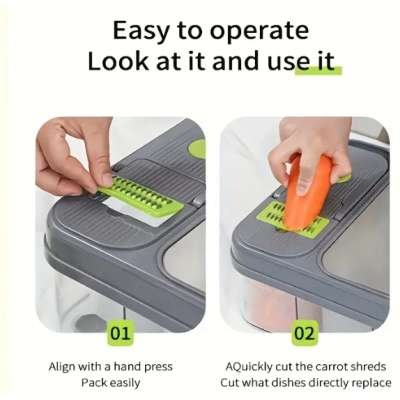 Easy to operate
Look at it and use it

01

Align with a hand press
Pack easily

02

AQuickly cut the carrot shreds
Cut what dishes directly replace