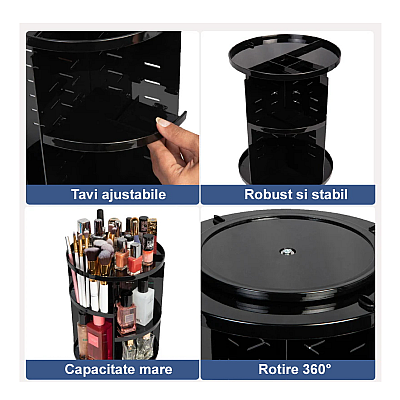 Tavi ajustabile

Robust si stabil

Capacitate mare

Rotire 360°