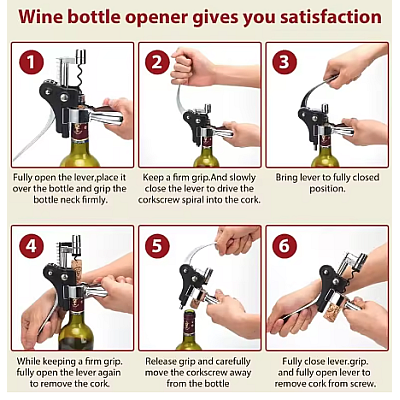 Wine bottle opener gives you satisfaction

1

Fully open the lever,place it over the bottle and grip the bottle neck firmly.

2

Keep a firm grip.And slowly close the lever to drive the corkscrew spiral into the cork.

3

Bring lever to fully closed position.

4

While keeping a firm grip. fully open the lever again to remove the cork.

5

Release grip and carefully move the corkscrew away from the bottle

6

Fully close lever.grip. and fully open lever to remove cork from screw.