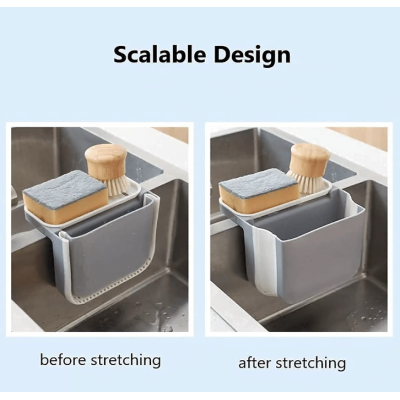 Scalable Design

before stretching

after stretching