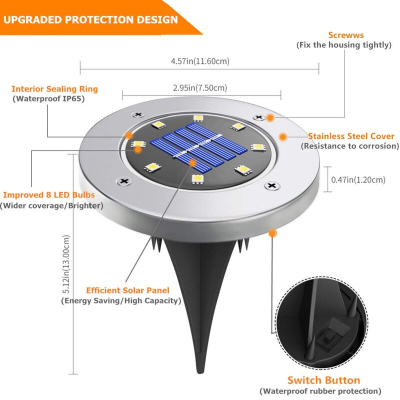 UPGRADED PROTECTION DESIGN

Screwws
(Fix the housing tightly)

4.57in(11.60cm)

Interior Sealing Ring
(Waterproof IP65)

2.95in(7.50cm)

Stainless Steel Cover
(Resistance to corrosion)

0.47in(1.20cm)

Improved 8 LED Bulbs
(Wider coverage/Brighter)

5.12in(13.00cm)

Efficient Solar Panel
(Energy Saving/High Capacity)

Switch Button
(Waterproof rubber protection)