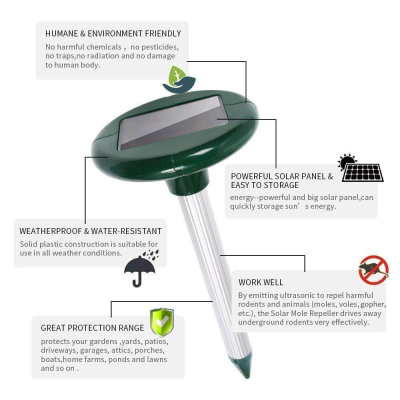 HUMANE & ENVIRONMENT FRIENDLY
No harmful chemicals， no pesticides, no traps,no radiation and no damage to human body.

POWERFUL SOLAR PANEL & EASY TO STORAGE
energy--powerful and big solar panel,can quickly storage sun’s energy.

WEATHERPROOF & WATER-RESISTANT
Solid plastic construction is suitable for use in all weather conditions.

WORK WELL
By emitting ultrasonic to repel harmful rodents and animals (moles, voles, gopher, etc.), the Solar Mole Repeller drives away underground rodents very effectively.

GREAT PROTECTION RANGE
protects your gardens ,yards, patios, driveways, garages, attics, porches, boats,home farms, ponds and lawns and so on .