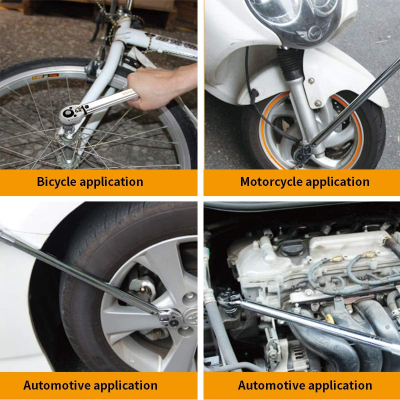 Bicycle application

Motorcycle application

Automotive application

Automotive application