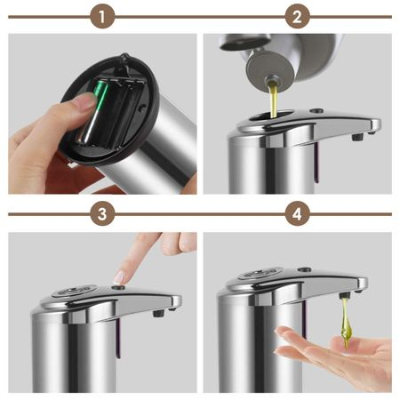 1
2
3
4